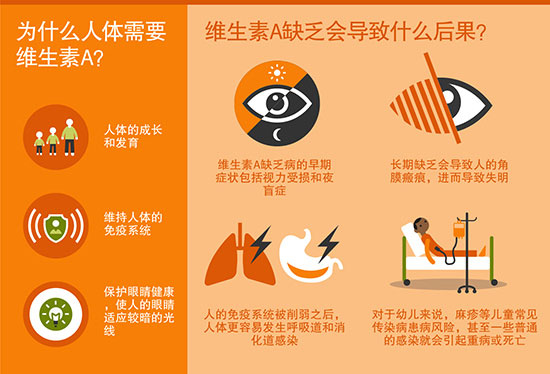 为什么人体需要维生素A?

人体的成长和发育

维持人体的免疫系统

保护眼睛健康，使人的眼睛适应较暗的光线

维生素A缺乏会导致什么后果?

维生素A缺乏病的早期症状包括视力受损和夜盲症

长期缺乏会导致人的角膜瘢痕，进而导致失明

人的免疫系统被削弱之后，人体更容易发生呼吸道和消化道感染

对于幼儿来说，麻疹等儿童常见传染病患病风险，甚至一些普通的感染就会引起重病或死亡