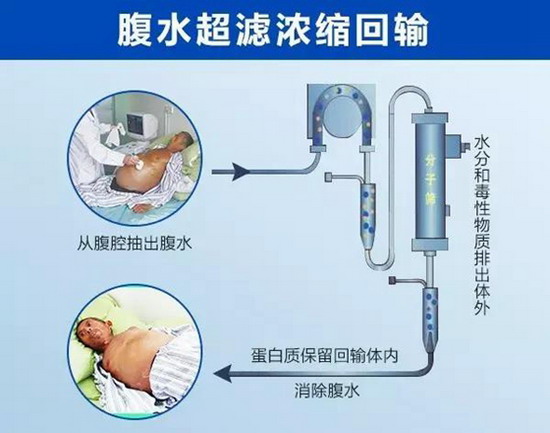 腹水超滤浓缩回输

从腹腔抽出腹水

分子筛

水分和毒性物质排出体外

蛋白质保留回输体内

消除腹水