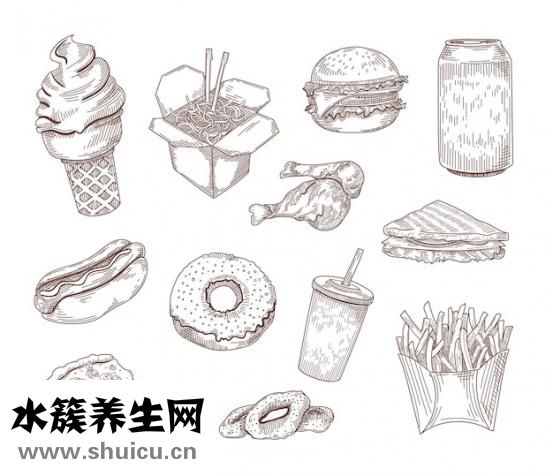 水簇养生网
www.shuicu.cn